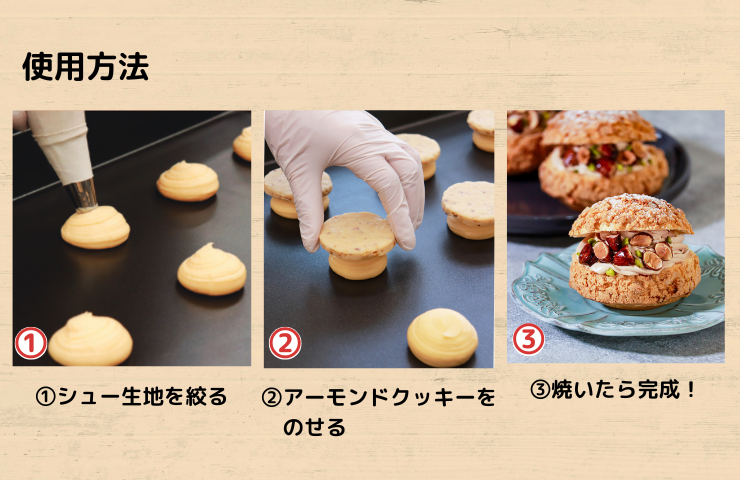 使用方法

①

②

③

①シュー生地を絞る

②アーモンドクッキーをのせる

③焼いたら完成！