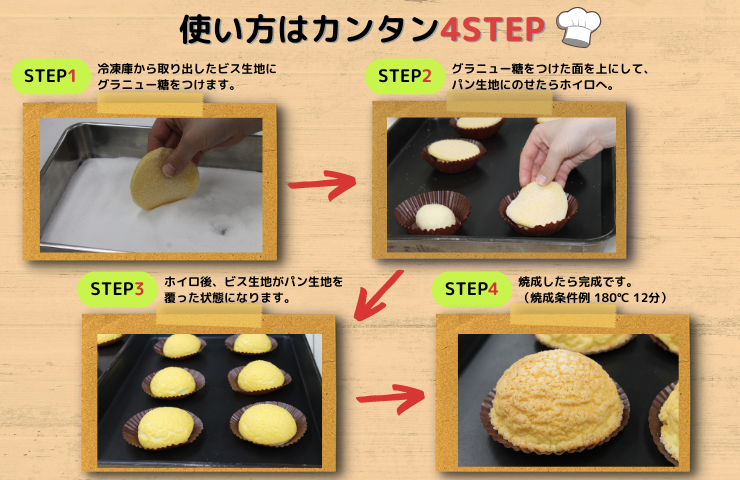 使い方はカンタン4STEP

STEP1
冷凍庫から取り出したビス生地にグラニュー糖をつけます。

STEP2
グラニュー糖をつけた面を上にして、パン生地にのせたらホイロへ。

STEP3
ホイロ後、ビス生地がパン生地を覆った状態になります。

STEP4
焼成したら完成です。
（焼成条件例 180℃ 12分）