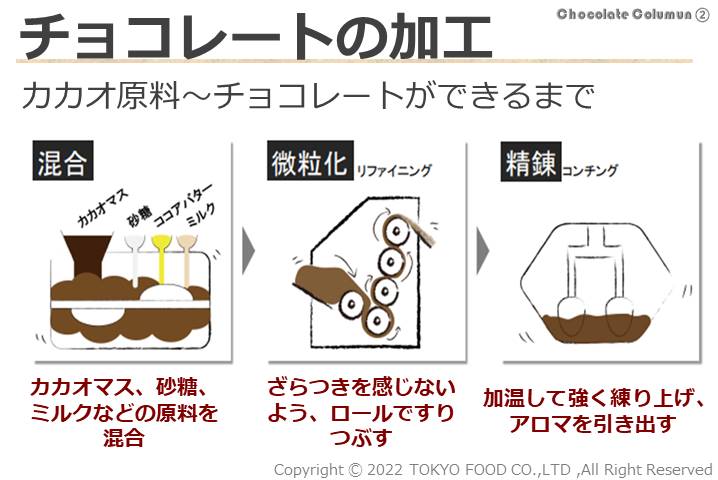 Chocolate Columun ②

チョコレートの加工

カカオ原料～チョコレートができるまで

混合

カカオマス
砂糖
ココアバター
ミルク

カカオマス、砂糖、ミルクなどの原料を混合

微粒化 リファイニング

ざらつきを感じないよう、ロールですりつぶす

精錬 コンチング

加温して強く練り上げ、アロマを引き出す

Copyright © 2022 TOKYO FOOD CO.,LTD ,All Right Reserved