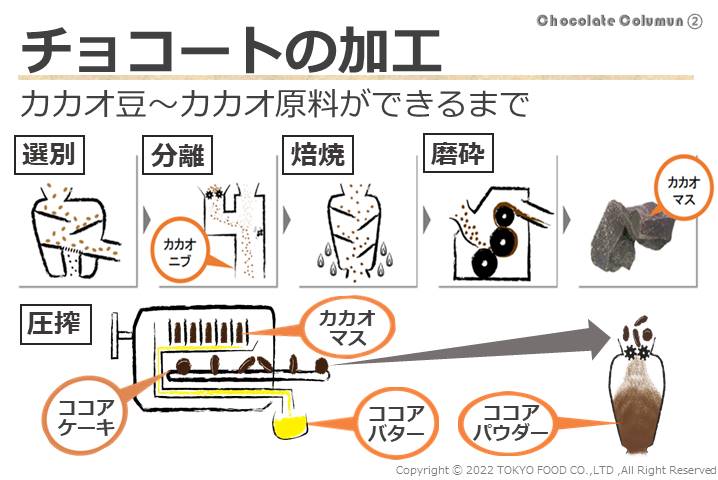 Chocolate Columun ②

チョコートの加工

カカオ豆～カカオ原料ができるまで

選別

分離

カカオニブ

焙焼

磨砕

カカオマス

圧搾

カカオマス

ココアケーキ

ココアバター

ココアパウダー

Copyright © 2022 TOKYO FOOD CO.,LTD ,All Right Reserved